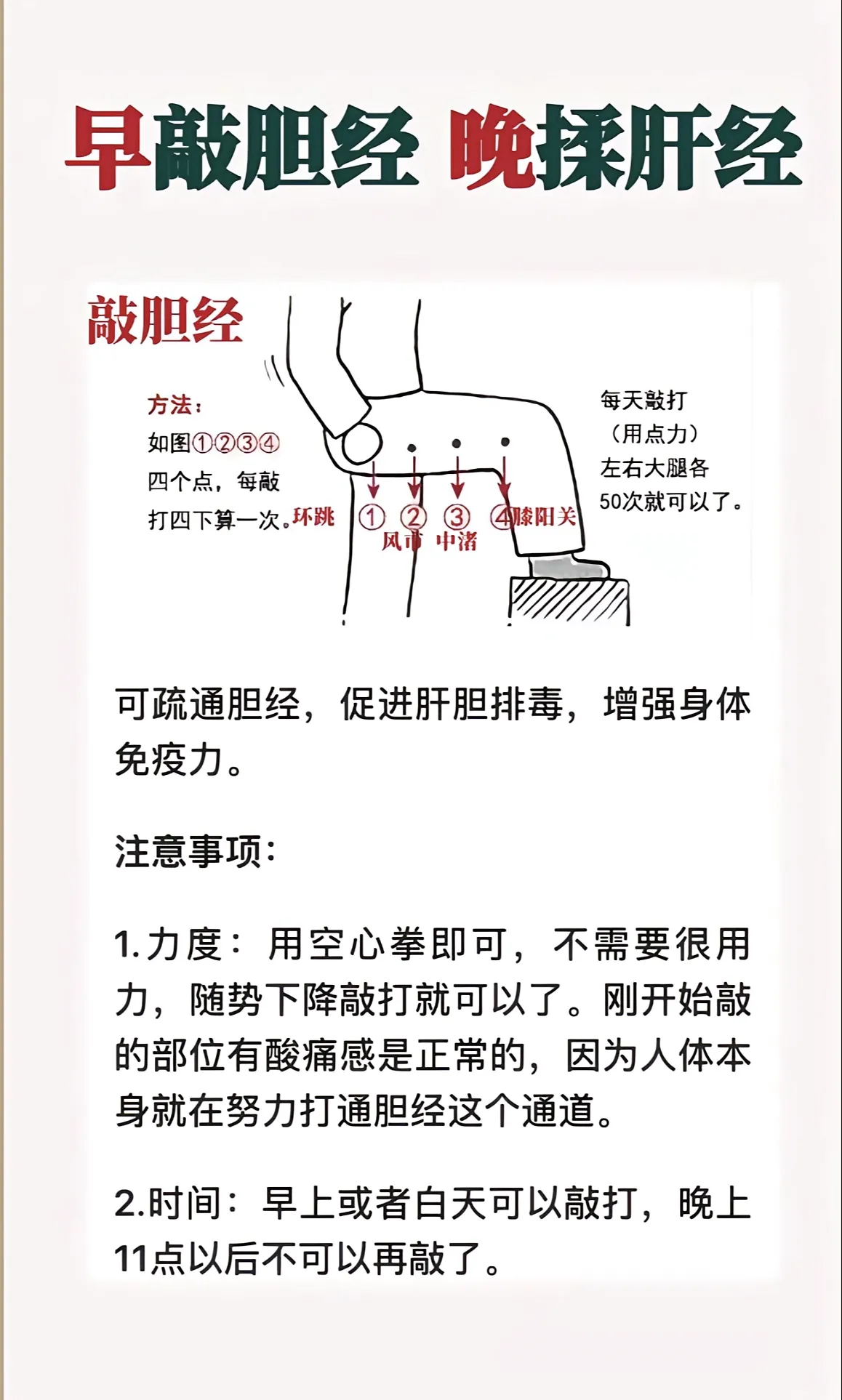 早敲胆经 晚揉肝经

敲胆经

方法：
如图①②③④四个点，每敲打四下算一次。

环跳 ① ② ③ ④ 膝阳关
风市 中渚

每天敲打（用点力）左右大腿各50次就可以了。

可疏通胆经，促进肝胆排毒，增强身体免疫力。

注意事项：

1.力度：用空心拳即可，不需要很用力，随势下降敲打就可以了。刚开始敲的部位有酸痛感是正常的，因为人体本身就在努力打通胆经这个通道。

2.时间：早上或者白天可以敲打，晚上11点以后不可以再敲了。